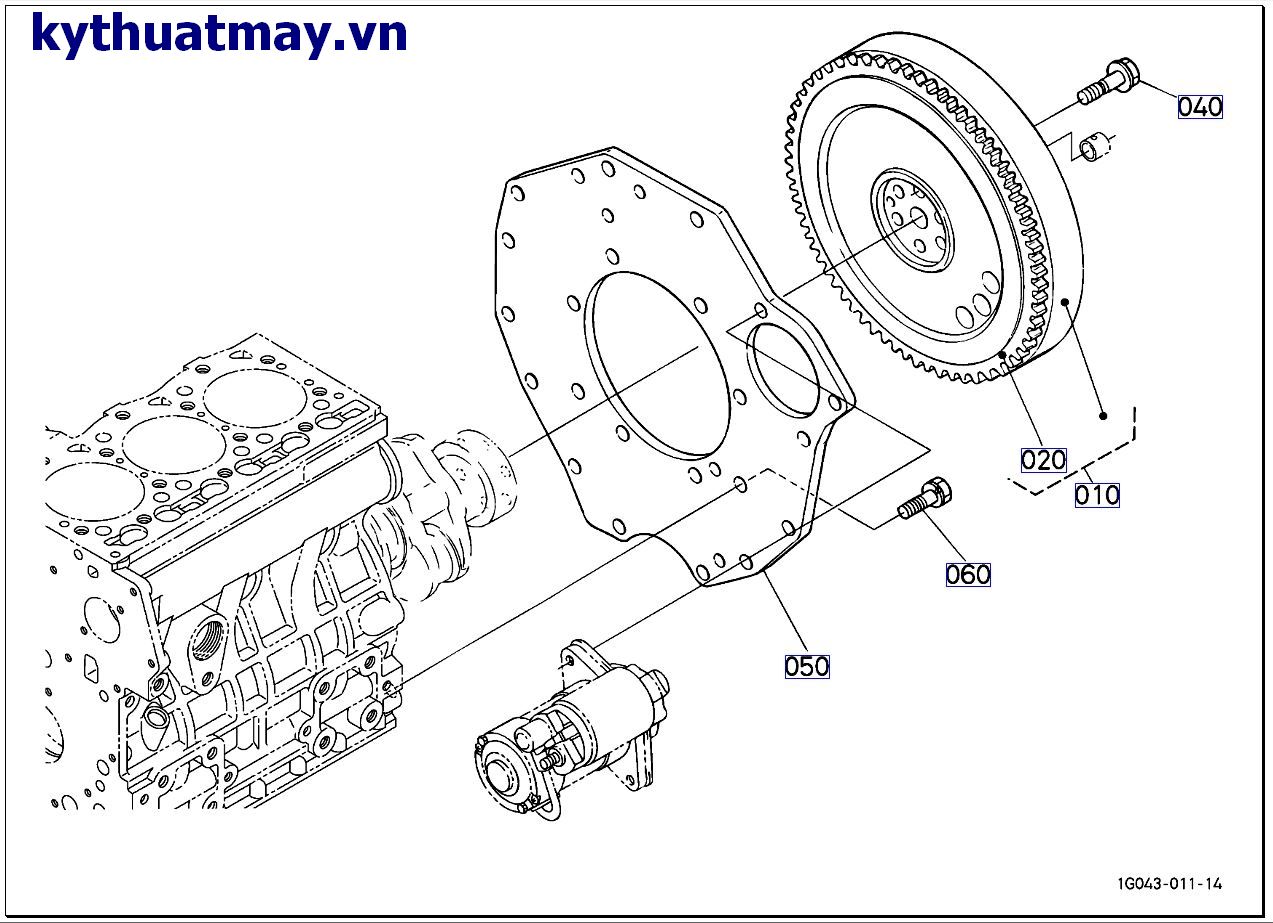 kythuatmay.vn

040

020

010

060

050

1G043-011-14